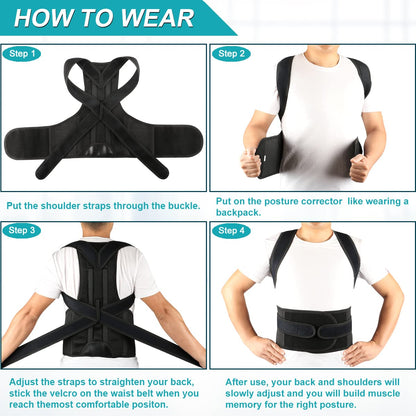 HOW TO WEAR

Step 1

Put the shoulder straps through the buckle.

Step 2

Put on the posture corrector like wearing a backpack.

Step 3

Adjust the straps to straighten your back, stick the velcro on the waist belt when you reach themost comfortable positon.

Step 4

After use, your back and shoulders will slowly adjust and you will build muscle memory for the right posture.